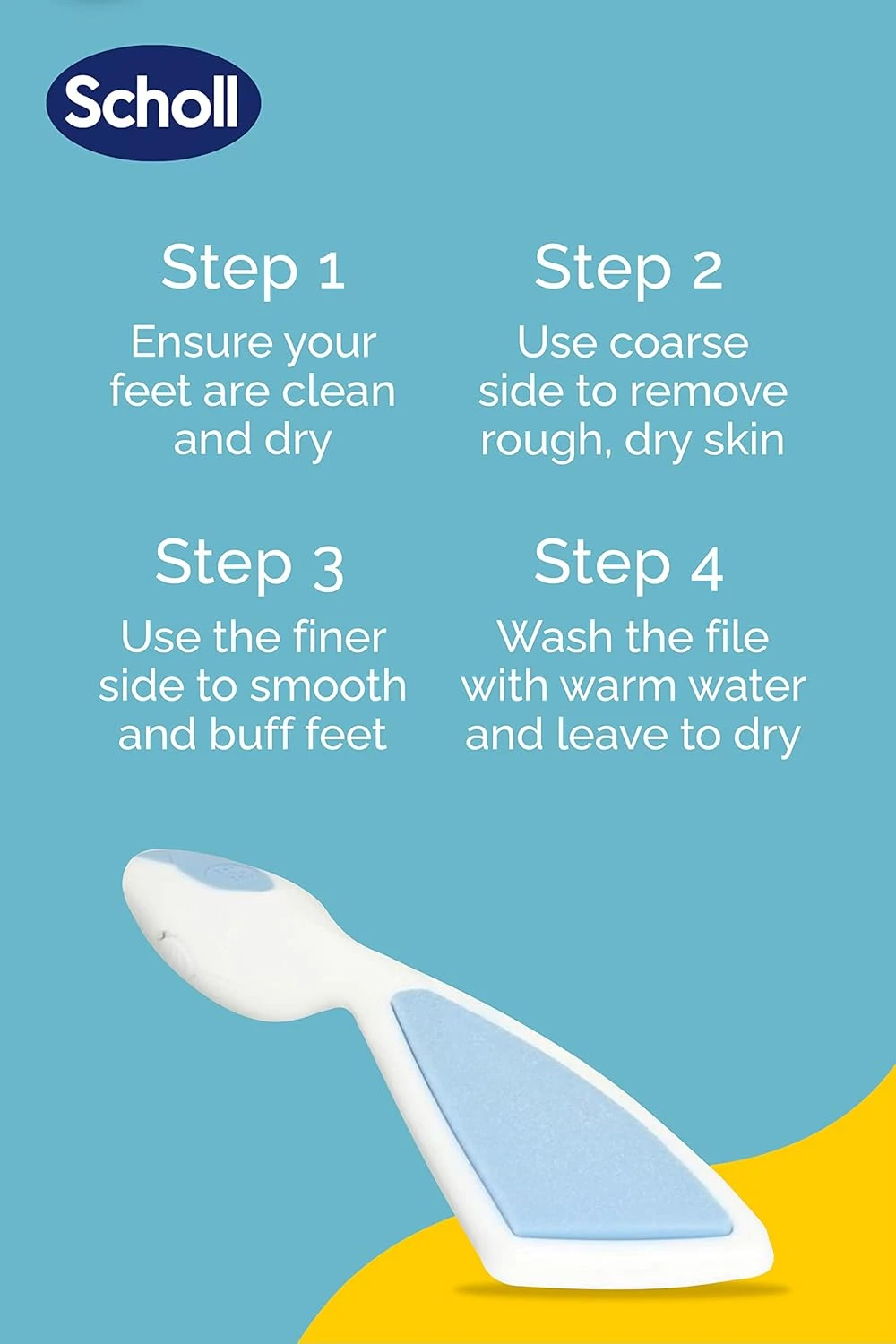 Scholl

Step 1
Ensure your feet are clean and dry

Step 2
Use coarse side to remove rough, dry skin

Step 3
Use the finer side to smooth and buff feet

Step 4
Wash the file with warm water and leave to dry