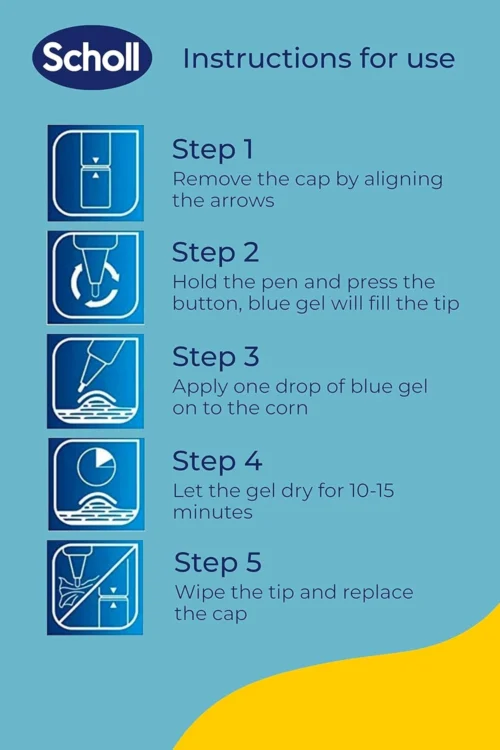 Scholl

Instructions for use

Step 1
Remove the cap by aligning the arrows

Step 2
Hold the pen and press the button, blue gel will fill the tip

Step 3
Apply one drop of blue gel on to the corn

Step 4
Let the gel dry for 10-15 minutes

Step 5
Wipe the tip and replace the cap